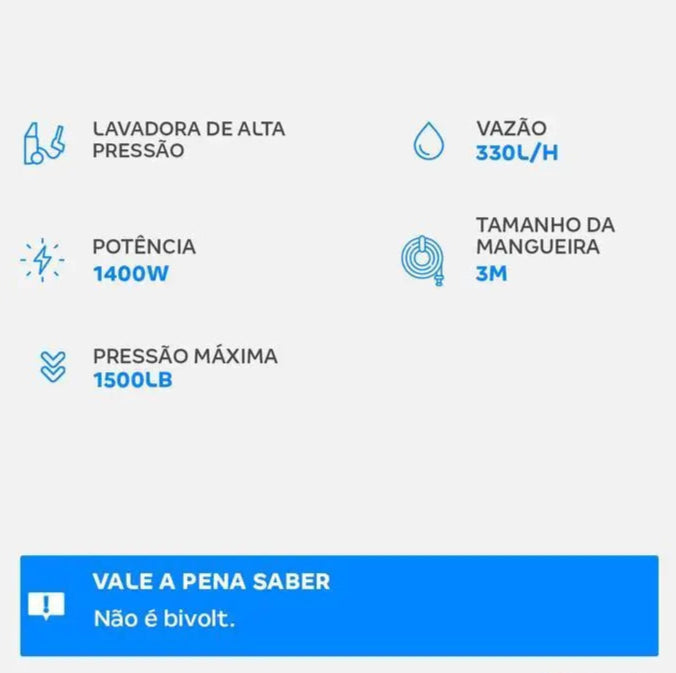 LAVADORA DE ALTA PRESSÃO

POTÊNCIA
1400W

PRESSÃO MÁXIMA
1500LB

VAZÃO
330L/H

TAMANHO DA MANGUEIRA
3M

VALE A PENA SABER
Não é bivolt.